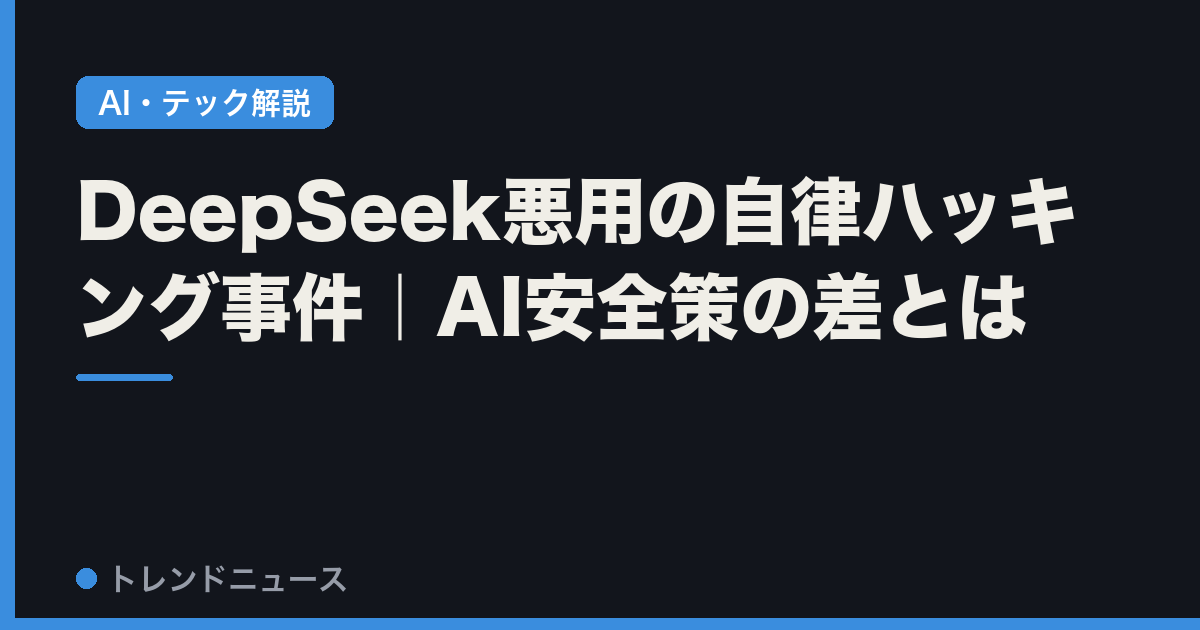 AI・テック解説

DeepSeek悪用の自律ハッキング事件｜AI安全策の差とは

トレンドニュース